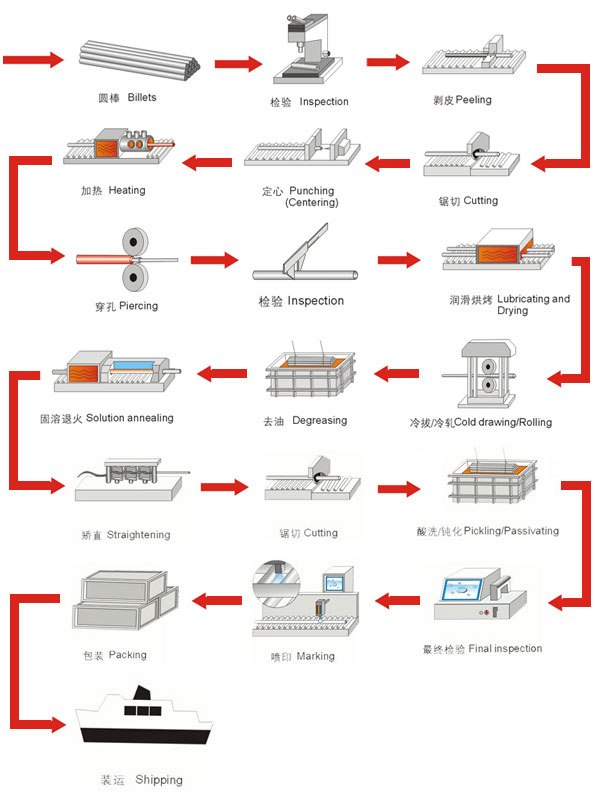 圆棒 Billets

检验 Inspection

剥皮 Peeling

锯切 Cutting

定心 Punching (Centering)

加热 Heating

穿孔 Piercing

检验 Inspection

润滑烘烤 Lubricating and Drying

冷拔/冷轧 Cold drawing/Rolling

去油 Degreasing

固溶退火 Solution annealing

矫直 Straightening

锯切 Cutting

酸洗/钝化 Pickling/Passivating

最终检验 Final inspection

喷印 Marking

包装 Packing

装运 Shipping